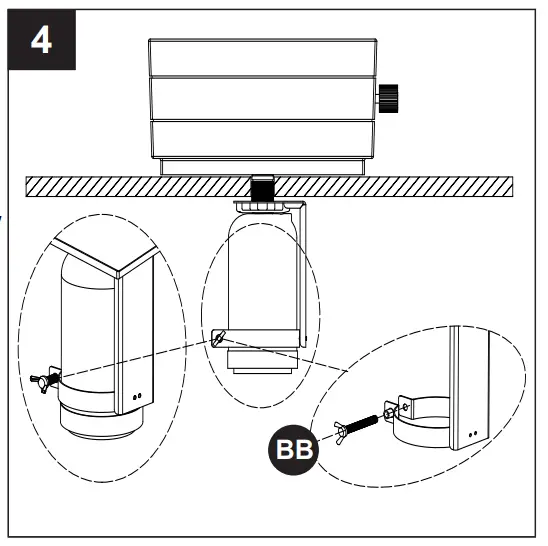 4

BB