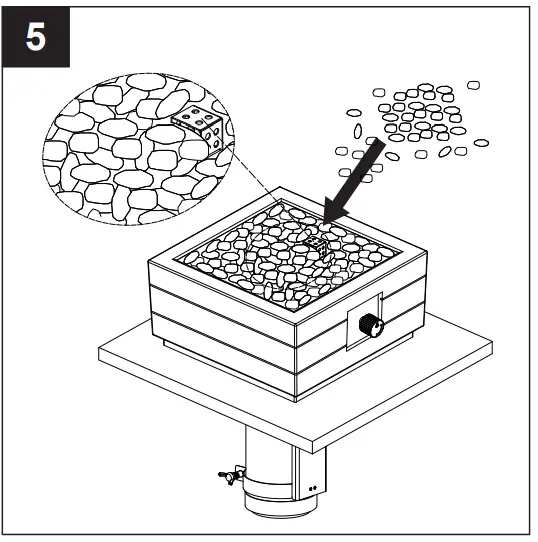 5