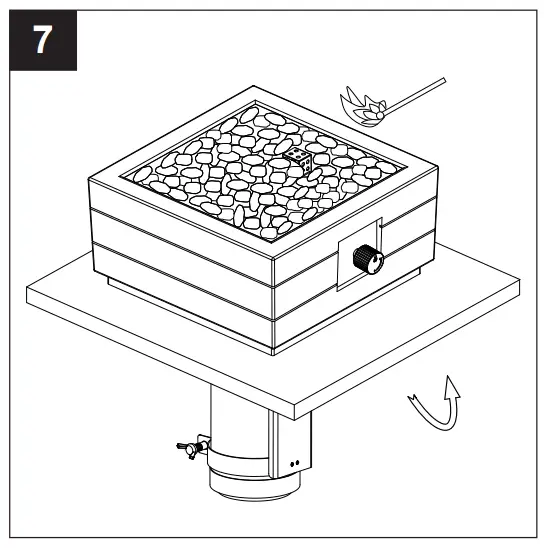 7