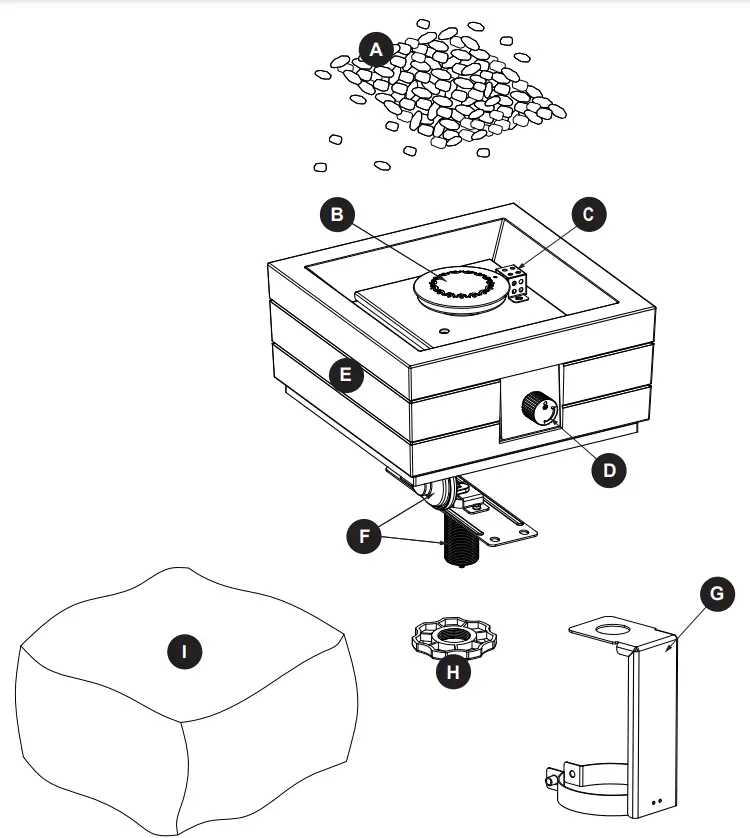 A
B
C
E
D
F
G
I
H