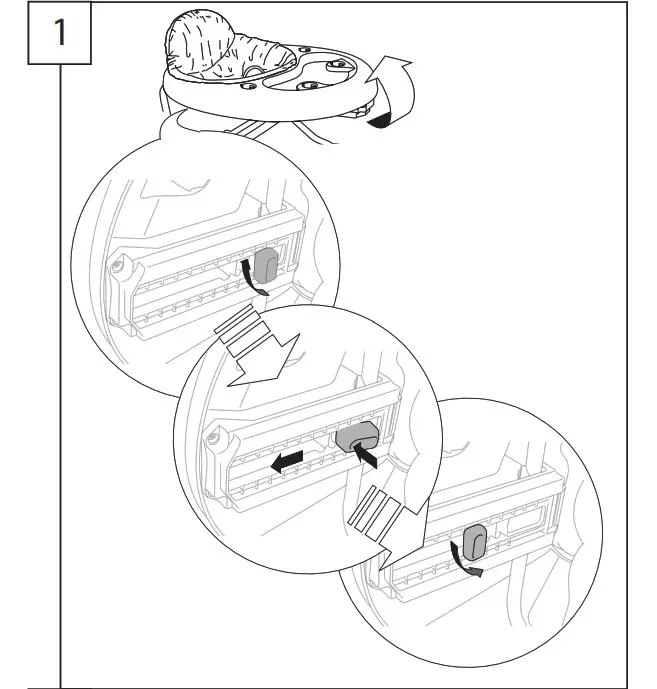 1