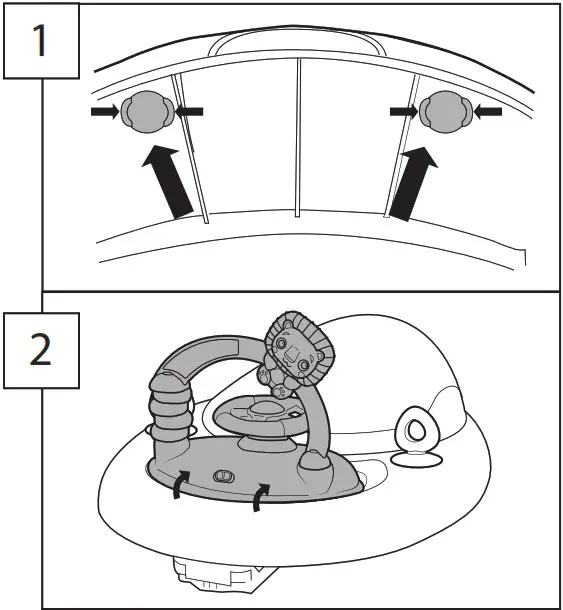 1

2