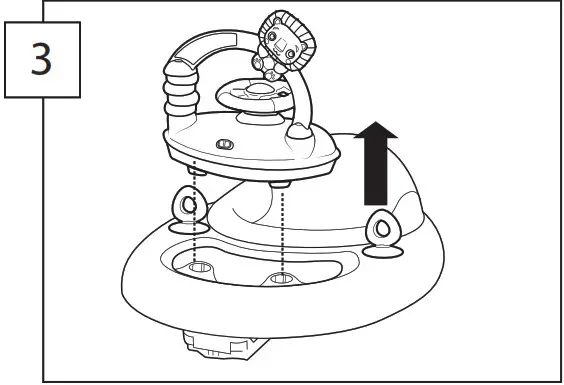 3