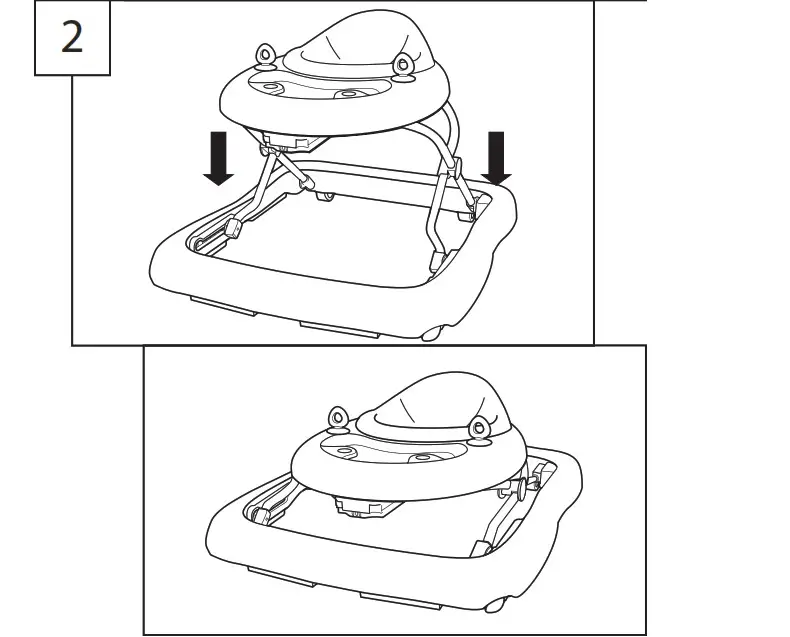 2