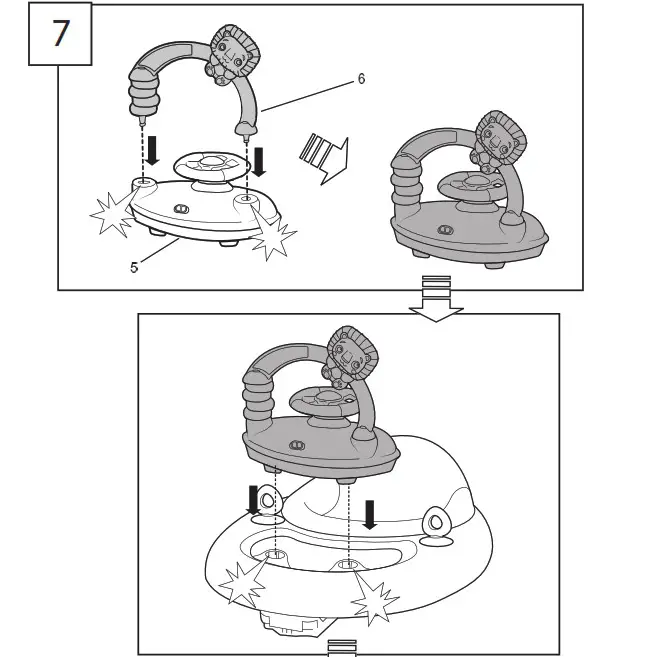 7

6

5