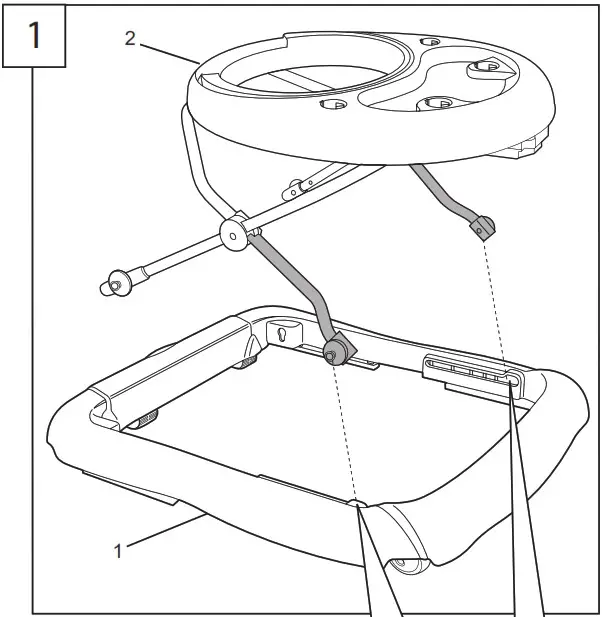 1

2

1