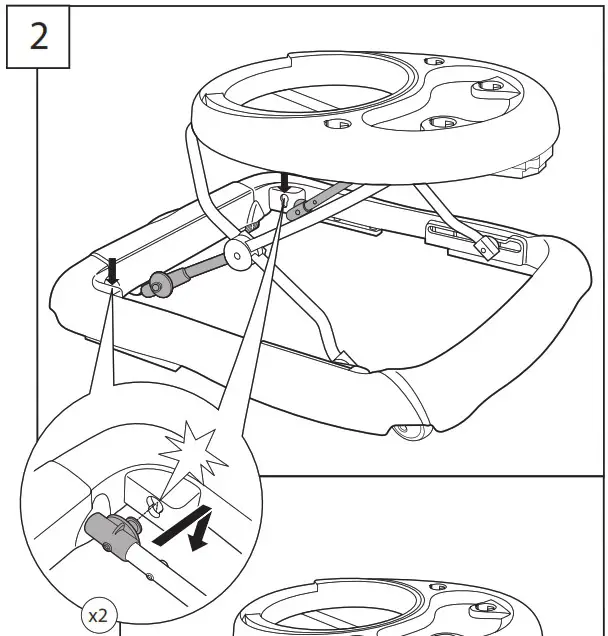 2

x2