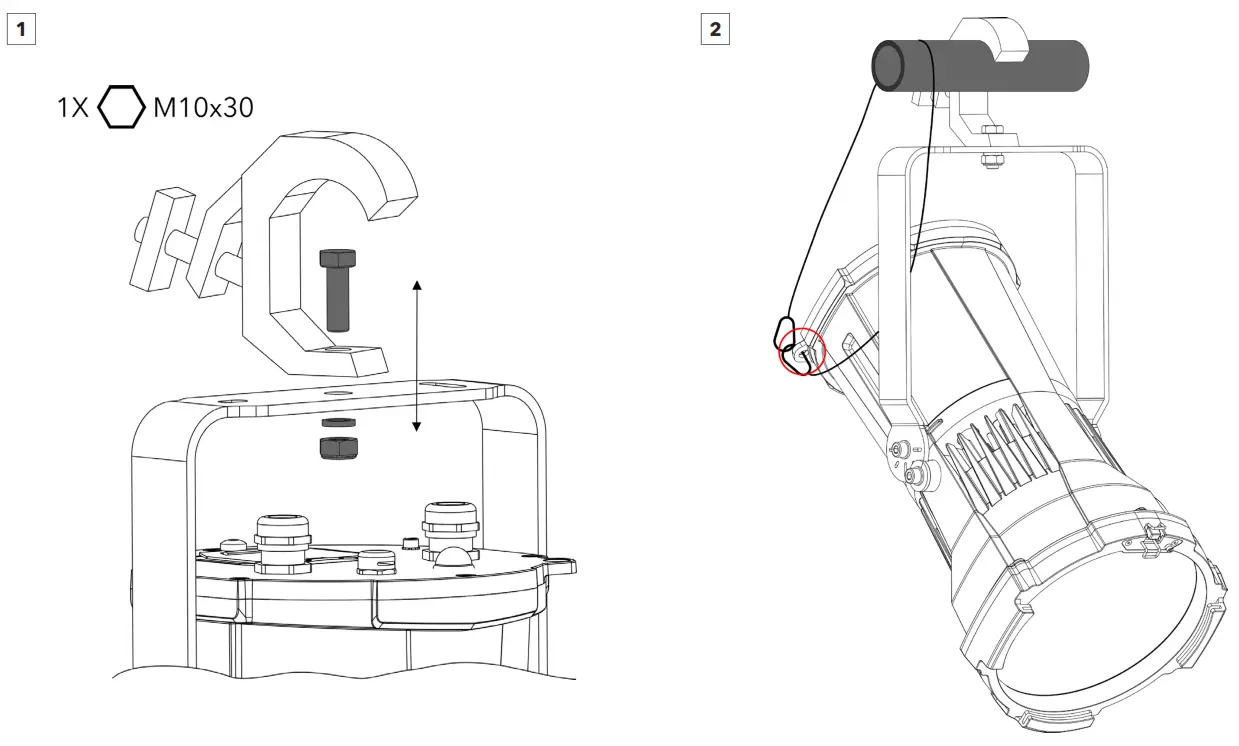 1

1X M10x30

2