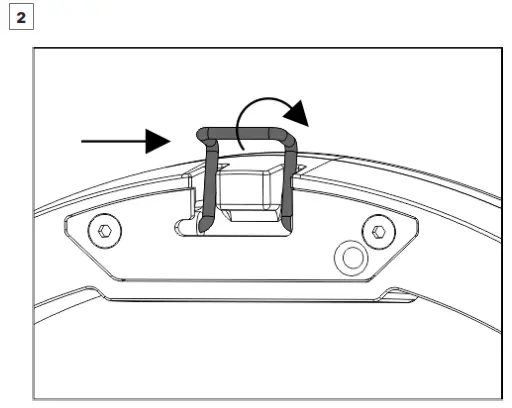 2