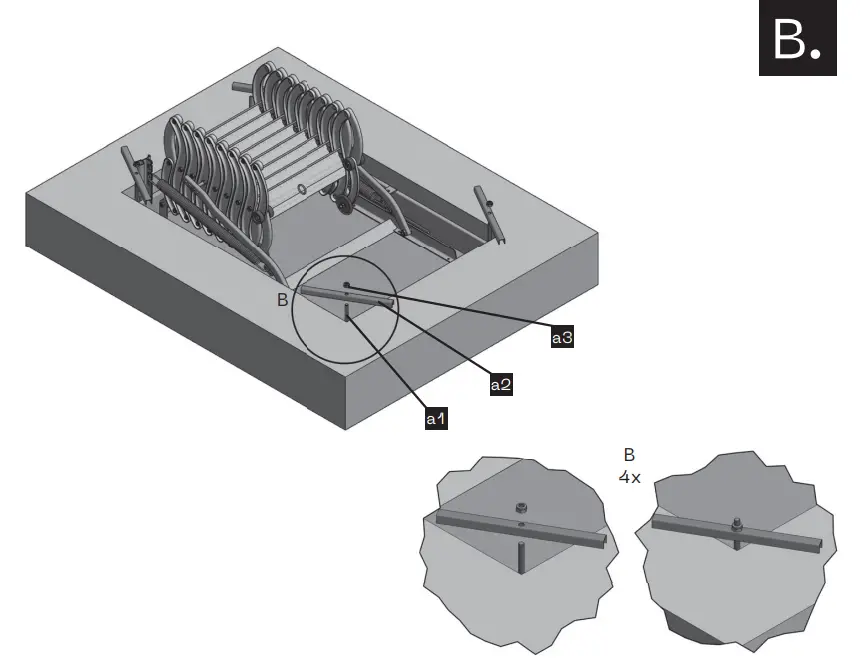 B.

B

a3

a2

a1

B
4x