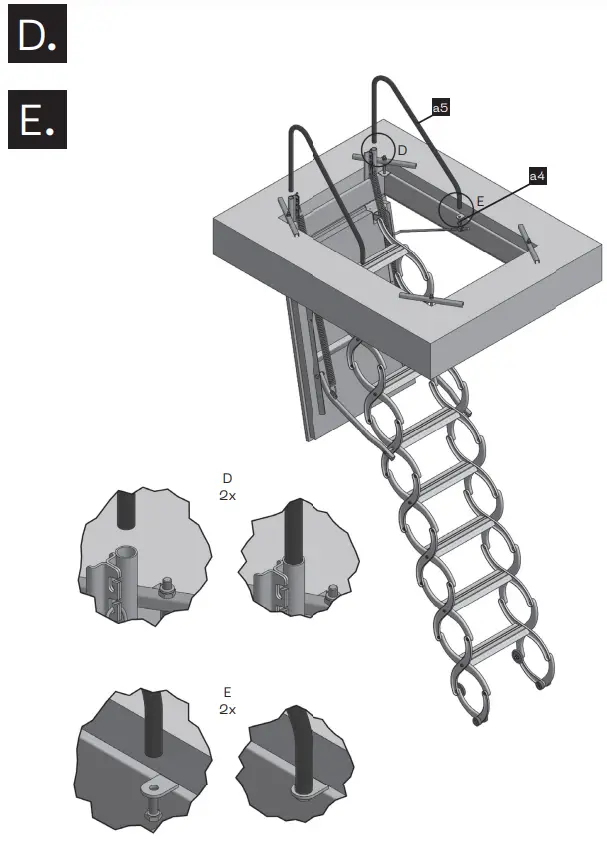 D.

E.

a5

D

a4

E

D
2x

E
2x