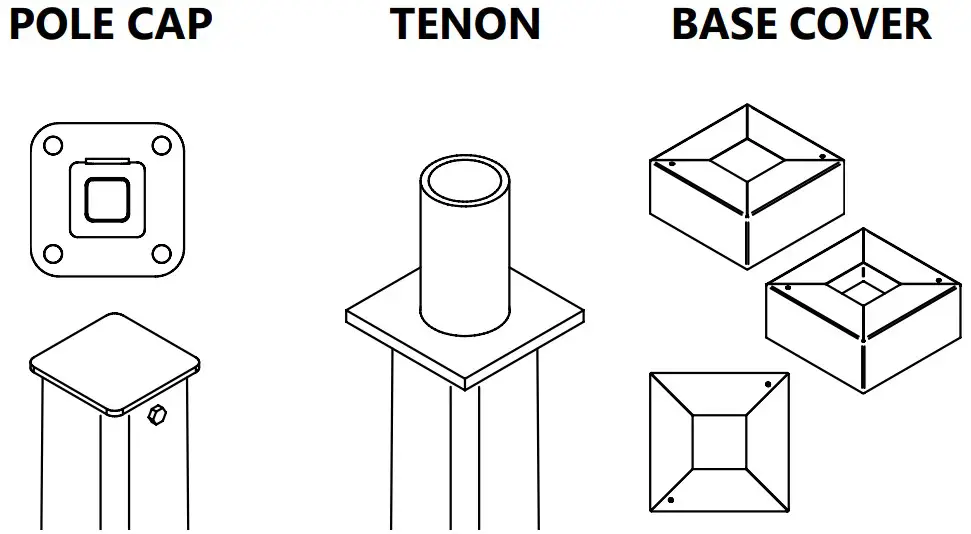 POLE CAP

TENON

BASE COVER