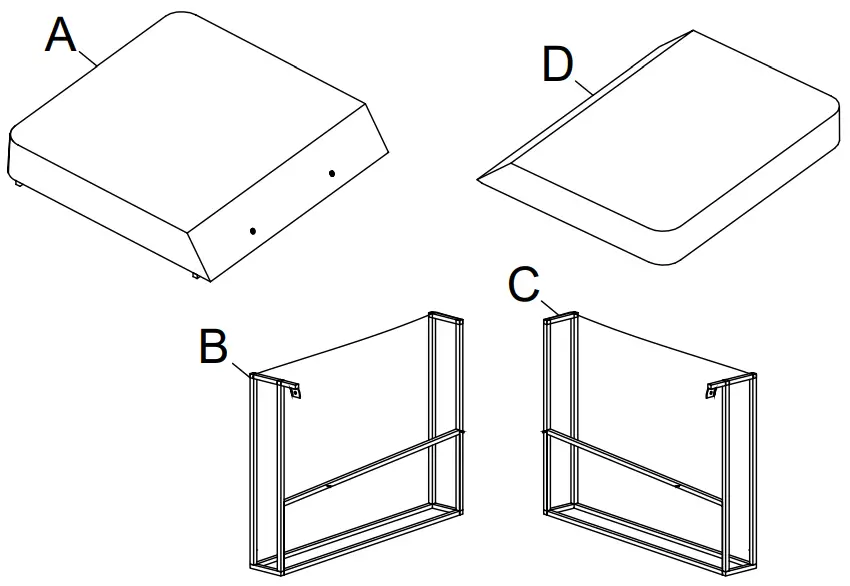 A

D

B

C