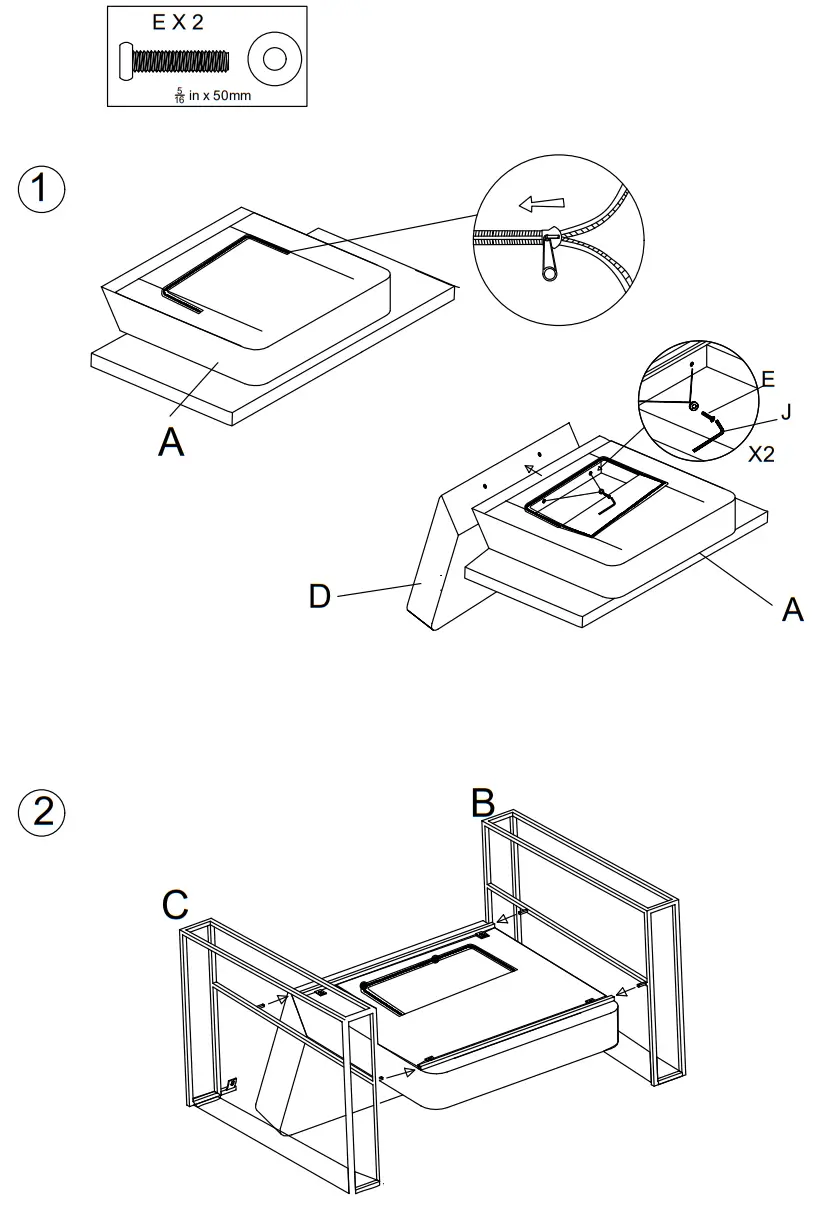 E X 2

$\frac{5}{16}$ in x 50mm

1

A

E

J

X2

D

A

2

B

C