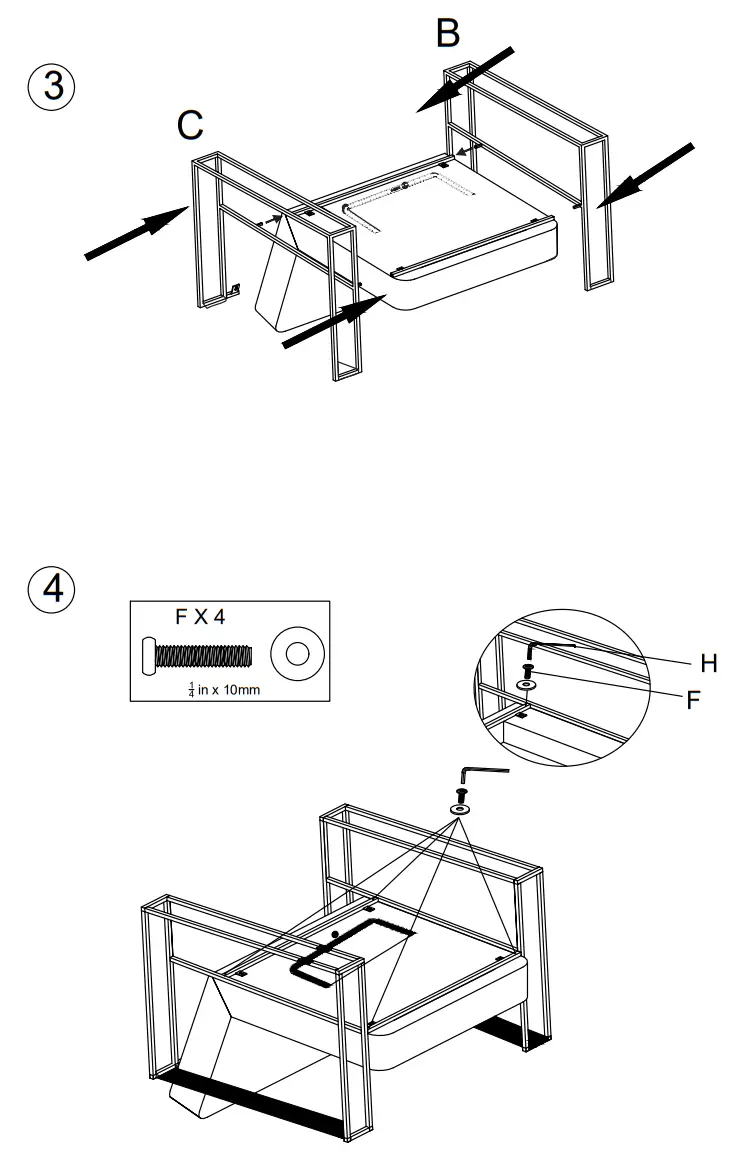 3

B

C

4

F X 4

$\frac{1}{4}$ in x 10mm

H

F