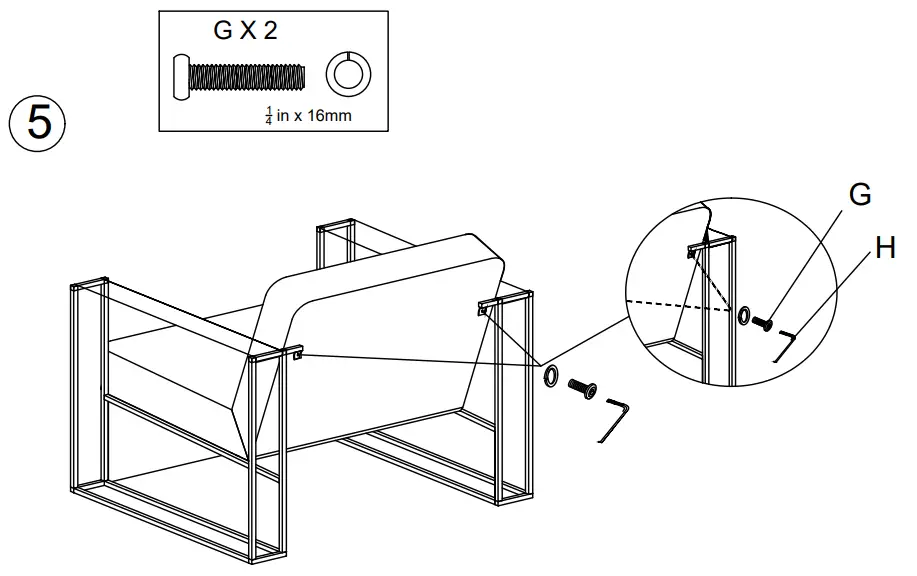 5

G X 2

$\frac{1}{4}$ in x 16mm

G

H