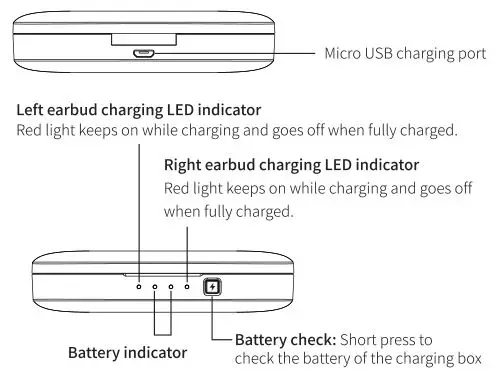 Micro USB charging port

Left earbud charging LED indicator
Red light keeps on while charging and goes off when fully charged.

Right earbud charging LED indicator
Red light keeps on while charging and goes off when fully charged.

Battery indicator

Battery check: Short press to check the battery of the charging box