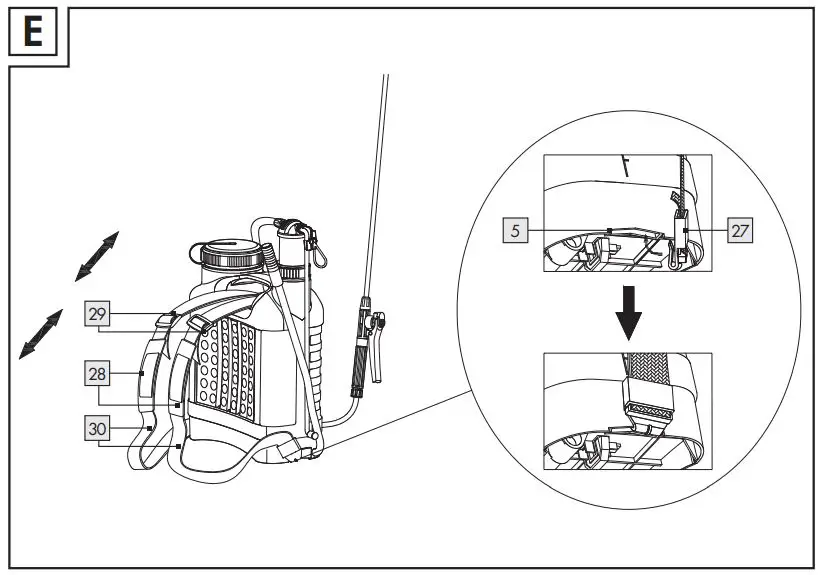 E

29

28

30

5

27