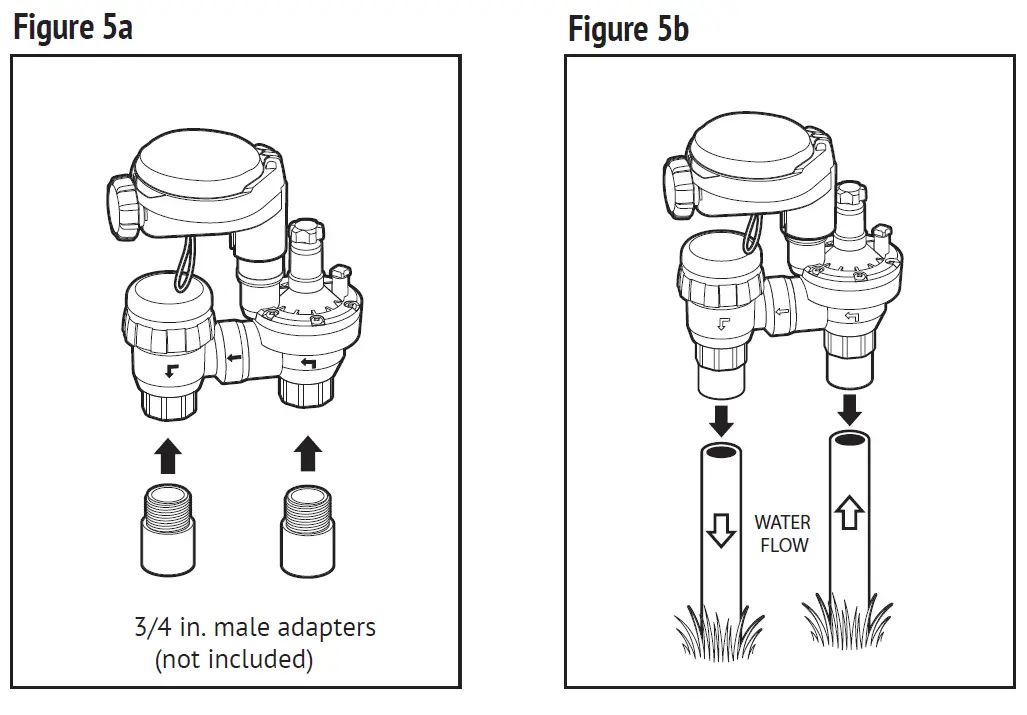 Figure 5a

3/4 in. male adapters (not included)

Figure 5b

WATER FLOW