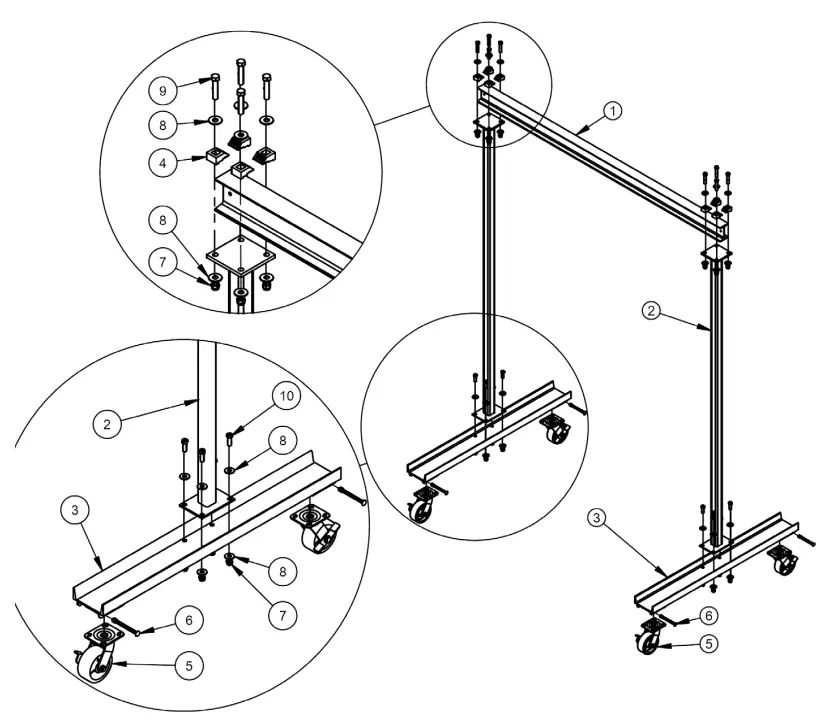 9
8
4
8
7
1
2
2
10
8
3
8
7
6
5
3
6
5