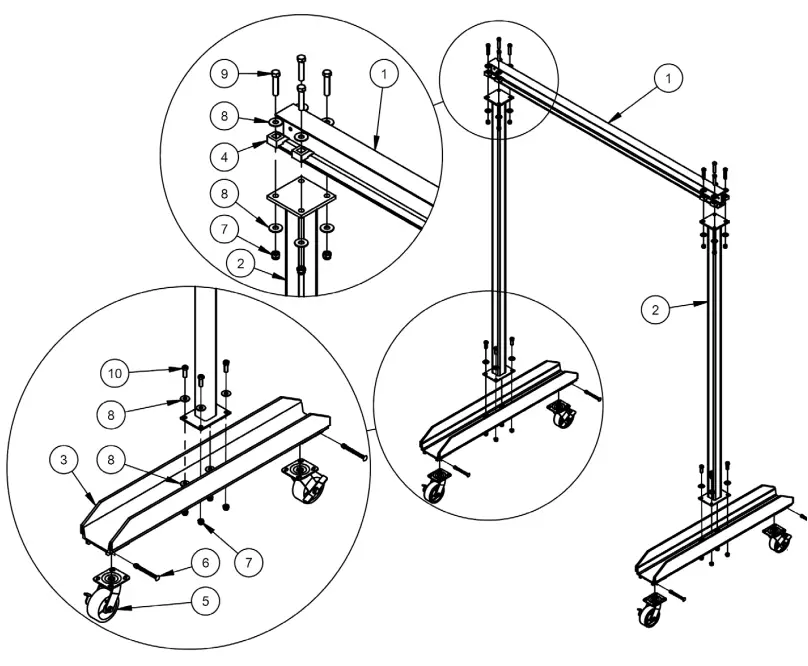 9
1
8
4
8
7
2
1
2
10
8
3
8
6
7
5