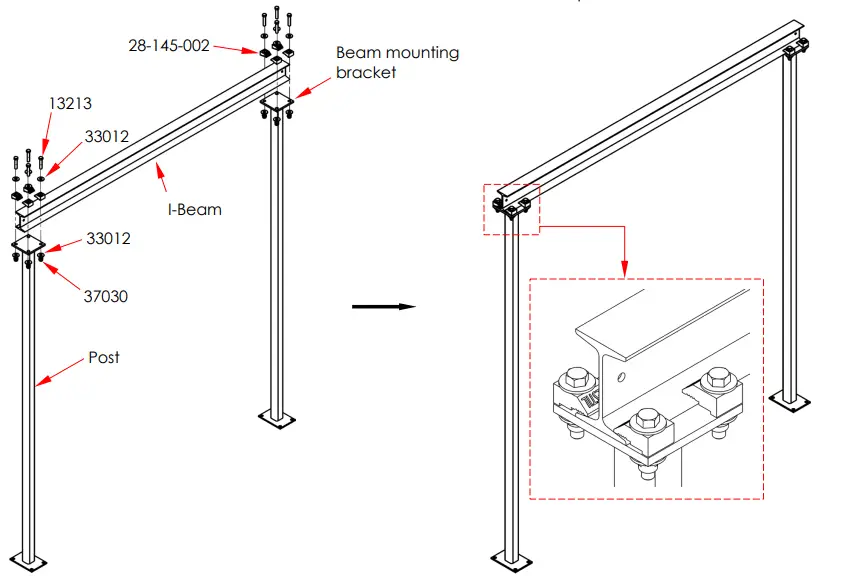 28-145-002

Beam mounting bracket

13213

33012

I-Beam

33012

37030

Post