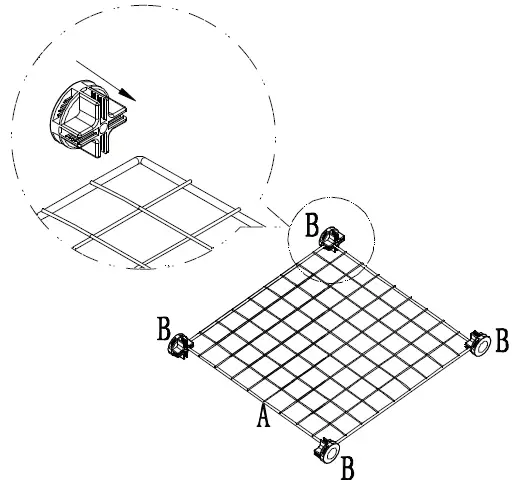 B
B
B
A
B