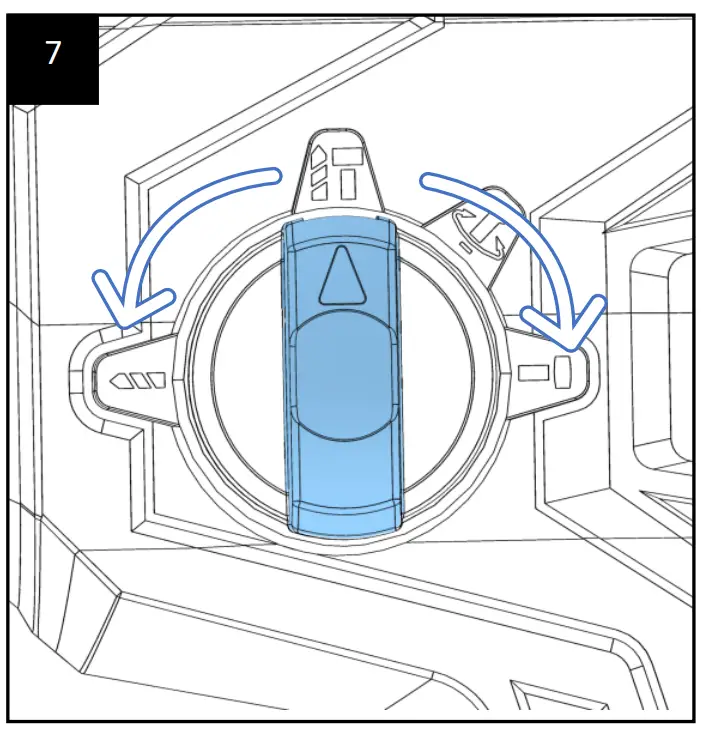 7