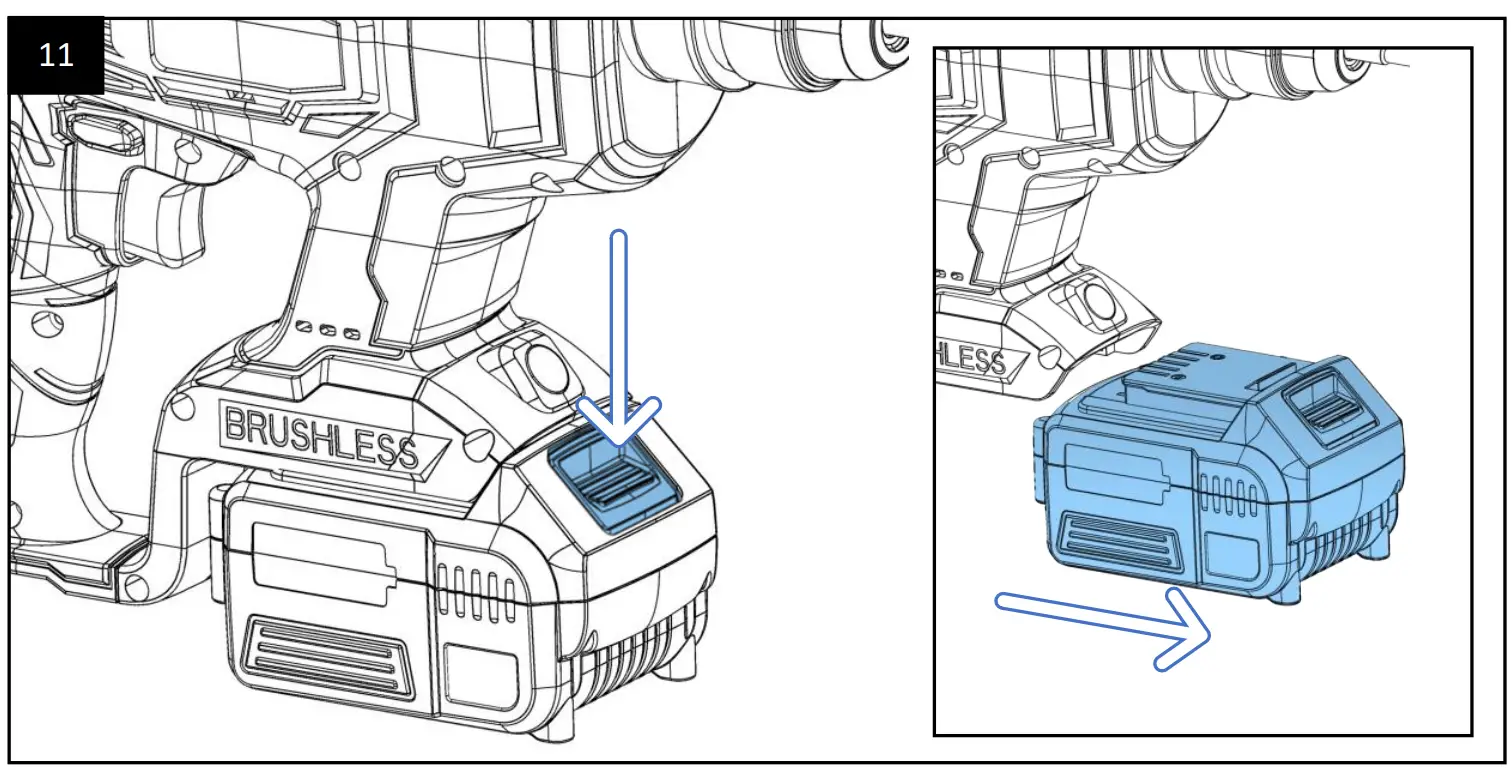 11

BRUSHLESS

HLESS