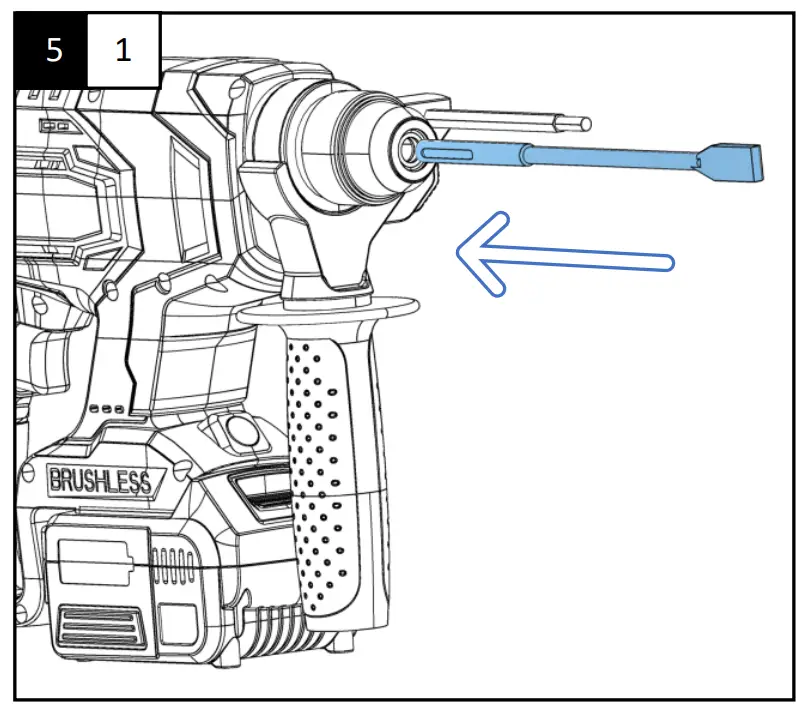 5 1

BRUSHLESS