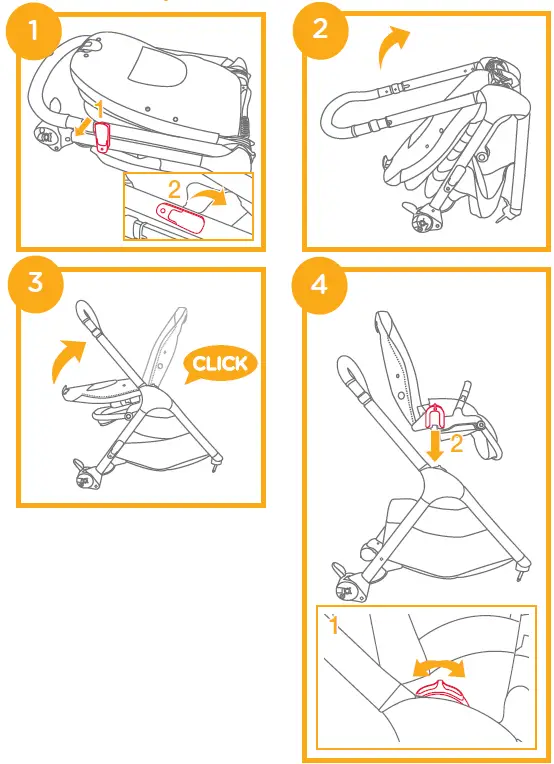 1
1
2
2
3
CLICK
4
2
1