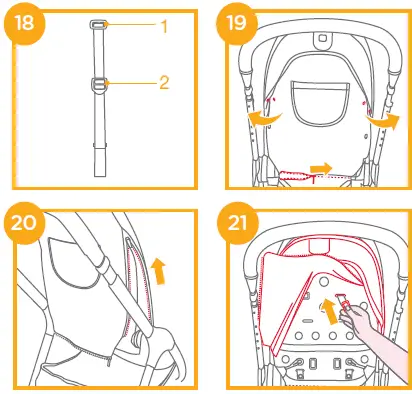 18

1

2

19

20

21