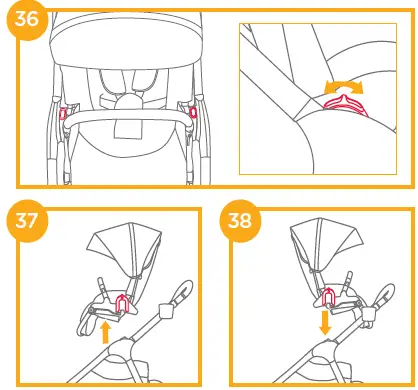 36

37

38