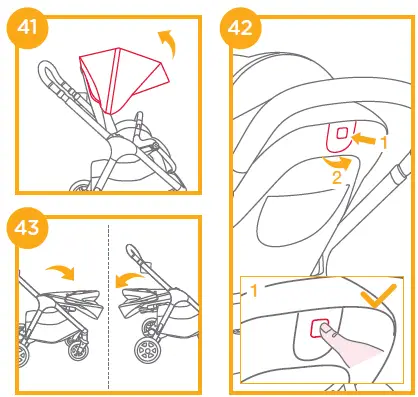 41

42

1

2

1

43