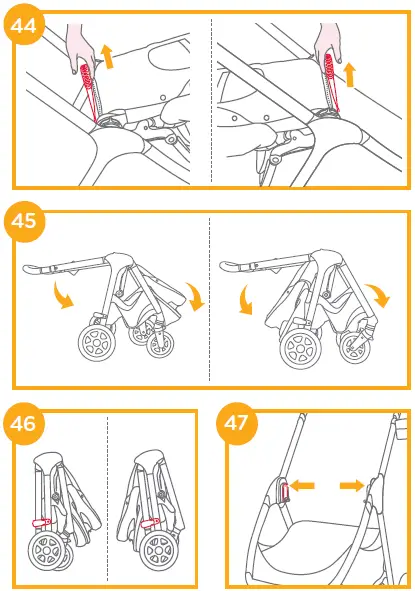 44

45

46

47