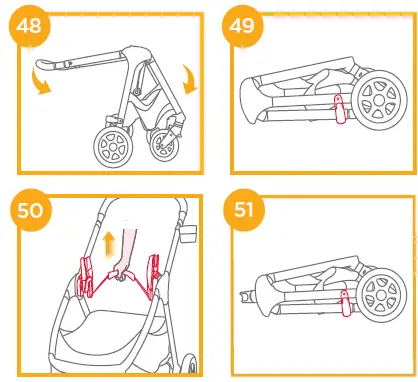 48

49

50

51