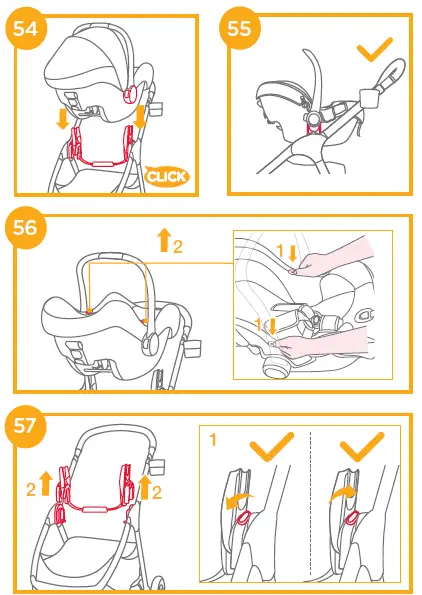 54

CLICK

55

56

2

1

1

57

2

2

1