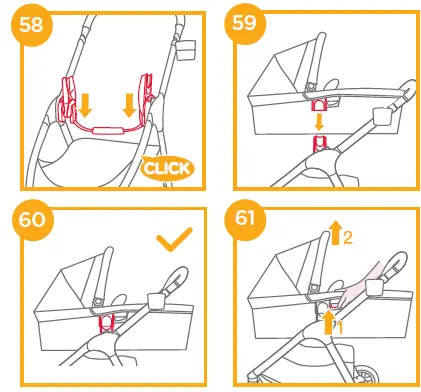 58

CLICK

59

60

61

2

1