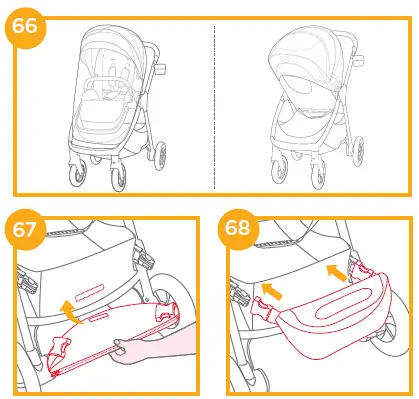 66

67

68