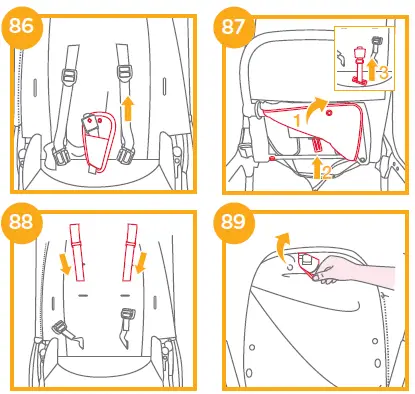 86

87

1

2

3

88

89