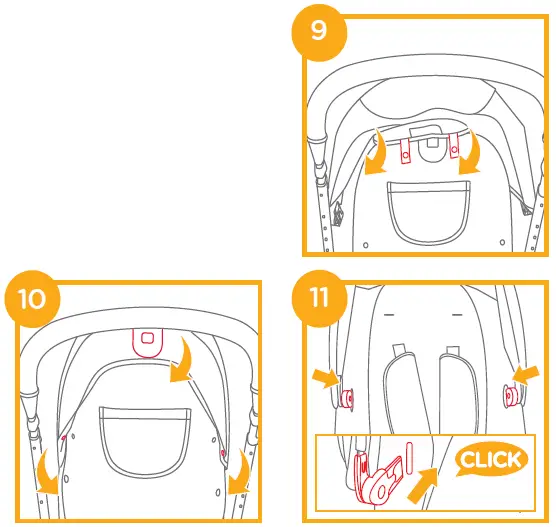 9

10

11

CLICK