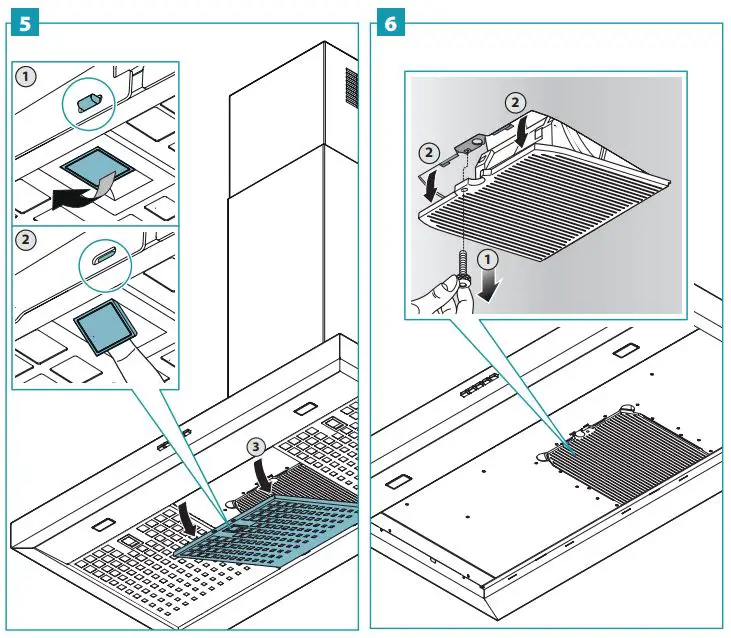 5

1

2

3

6

2

2

1