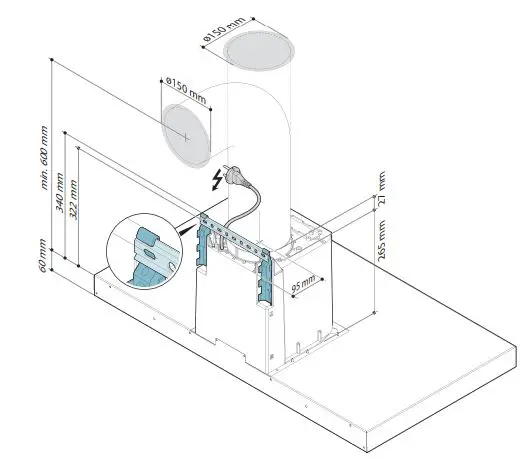 ø150 mm
ø150 mm
min. 600 mm
340 mm
322 mm
60 mm
27 mm
265 mm
95 mm