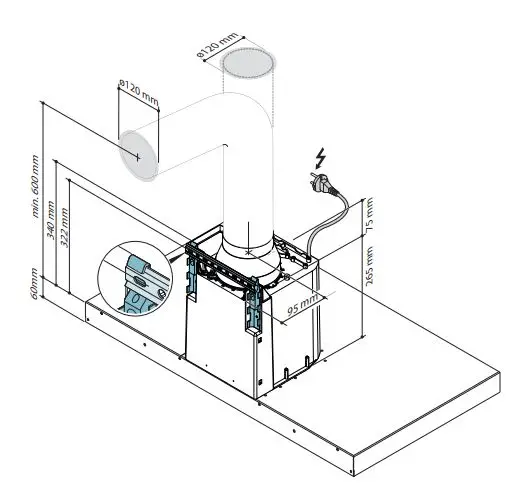 ø120 mm
ø120 mm
min. 600 mm
340 mm
322 mm
60mm
75 mm
265 mm
95 mm