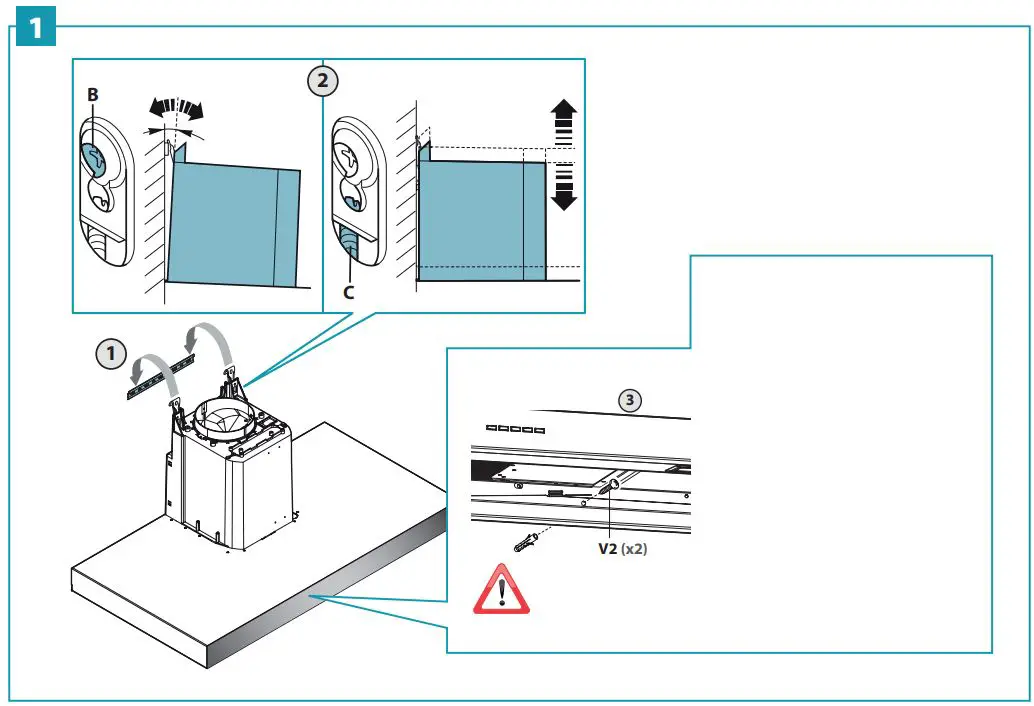 1

B

2

C

1

3

V2 (x2)