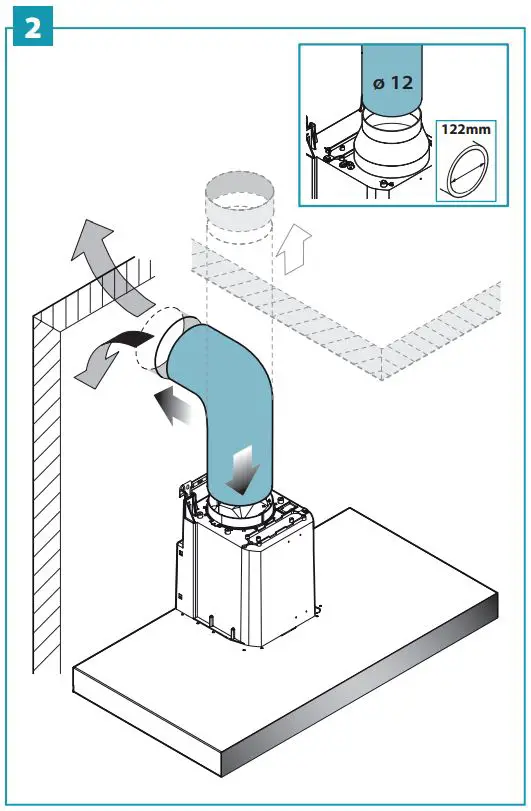 2

ø 12

122mm