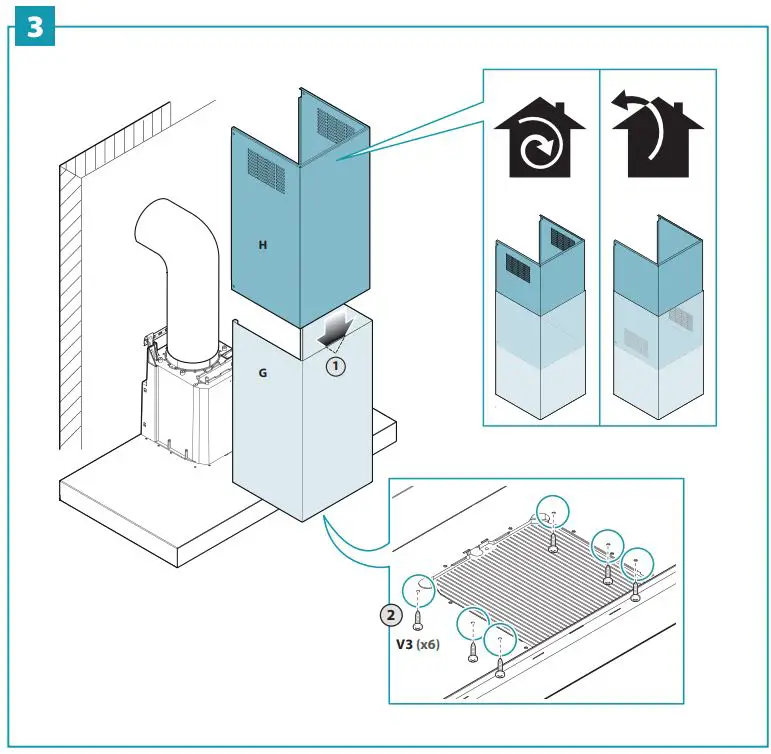 3

H

G

1

2

V3 (x6)