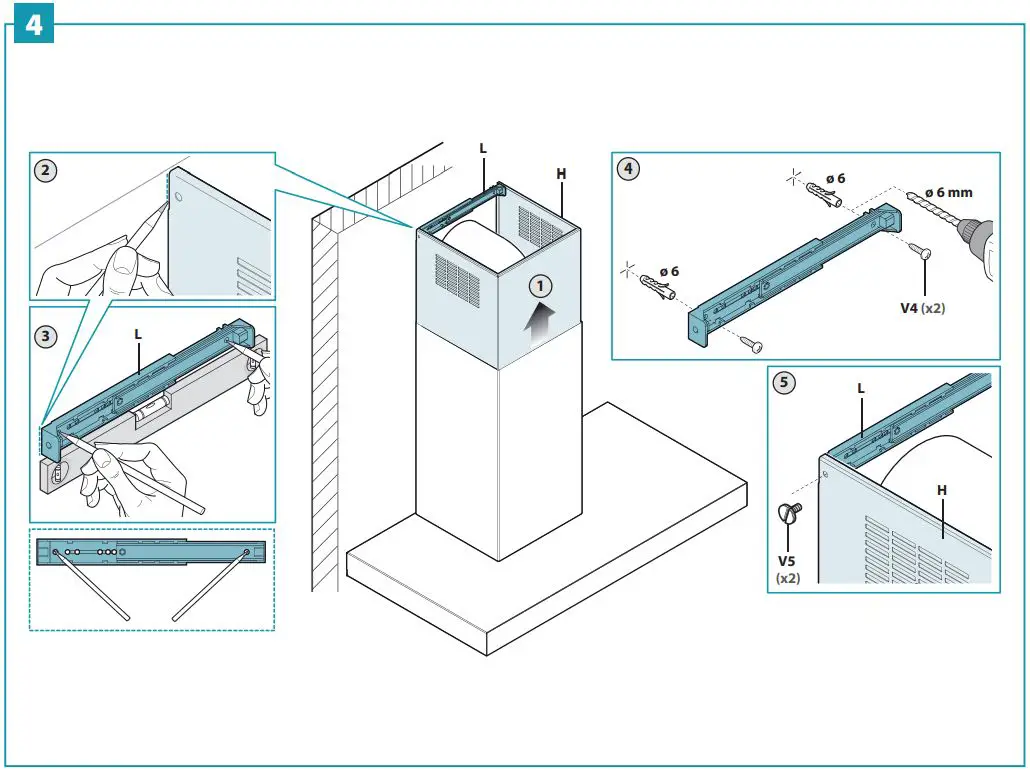 4

2

3

L

L

H

1

4

ø 6

ø 6 mm

ø 6

V4 (x2)

5

L

H

V5
(x2)