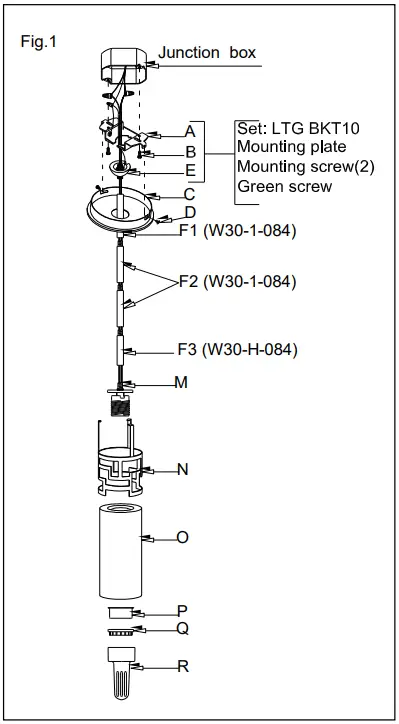 Fig.1

Junction box

A
B
E

Set: LTG BKT10
Mounting plate
Mounting screw(2)
Green screw

C
D
F1 (W30-1-084)
F2 (W30-1-084)
F3 (W30-H-084)
M
N
O
P
Q
R