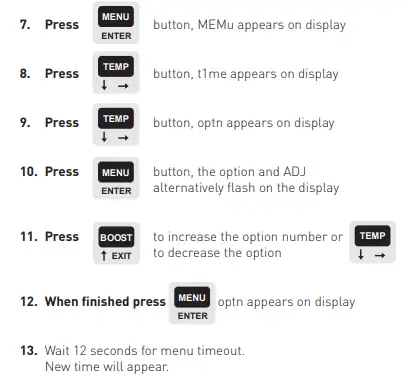 7. Press MENU ENTER button, MEMu appears on display

8. Press TEMP ↓ → button, t1me appears on display

9. Press TEMP ↓ → button, optn appears on display

10. Press MENU ENTER button, the option and ADJ alternatively flash on the display

11. Press BOOST ↑ EXIT to increase the option number or TEMP ↓ → to decrease the option

12. When finished press MENU ENTER optn appears on display

13. Wait 12 seconds for menu timeout. New time will appear.